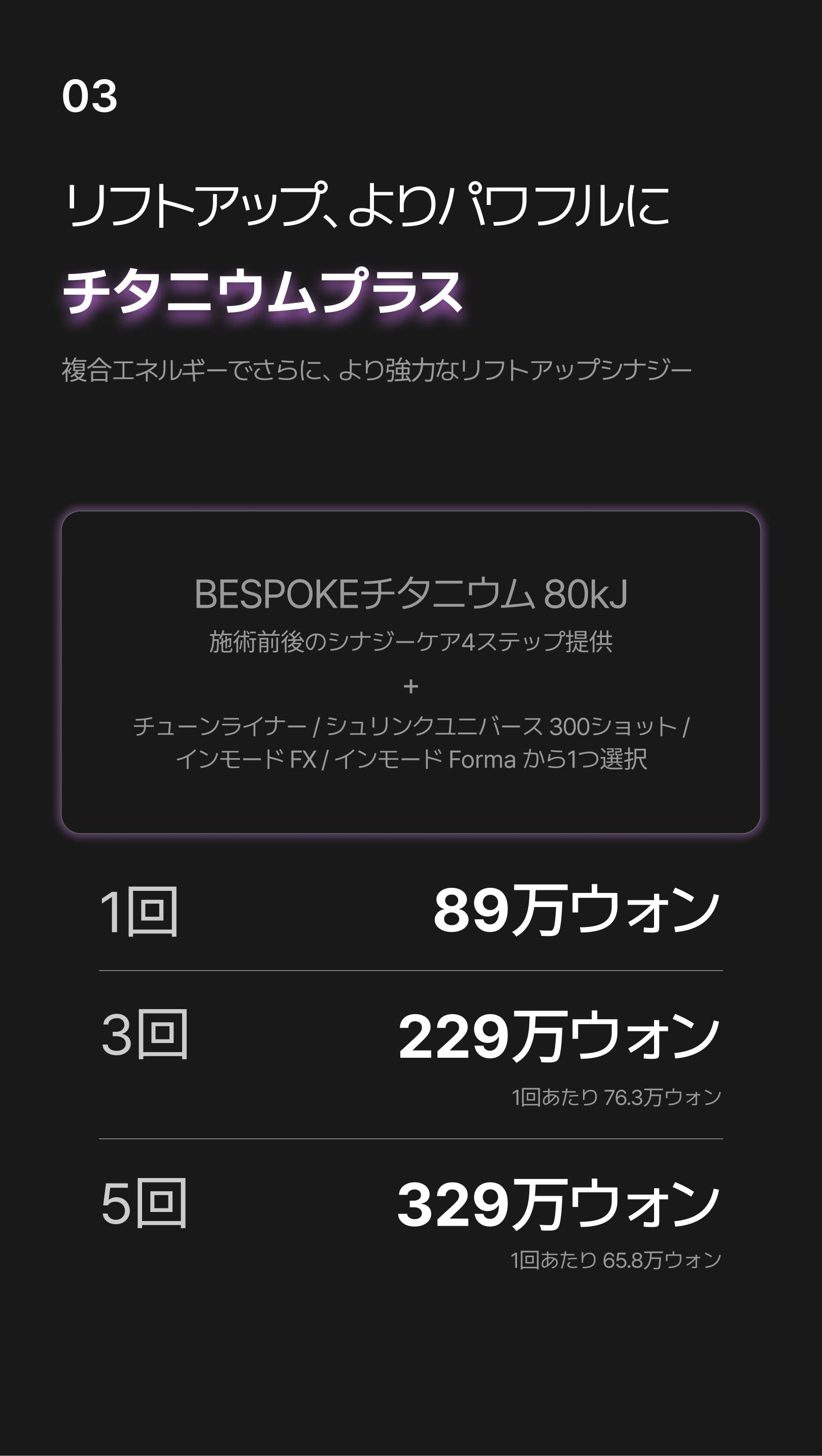 03

リフトアップ、よりパワフルに

チタニウムプラス

複合エネルギーでさらに、より強力なリフトアップシナジー

BESPOKEチタニウム 80kJ
施術前後のシナジーケア4ステップ提供
+
チューンライナー / シュリンクユニバース 300ショット / インモード FX / インモード Forma から1つ選択

1回
89万ウォン

3回
229万ウォン
1回あたり 76.3万ウォン

5回
329万ウォン
1回あたり 65.8万ウォン